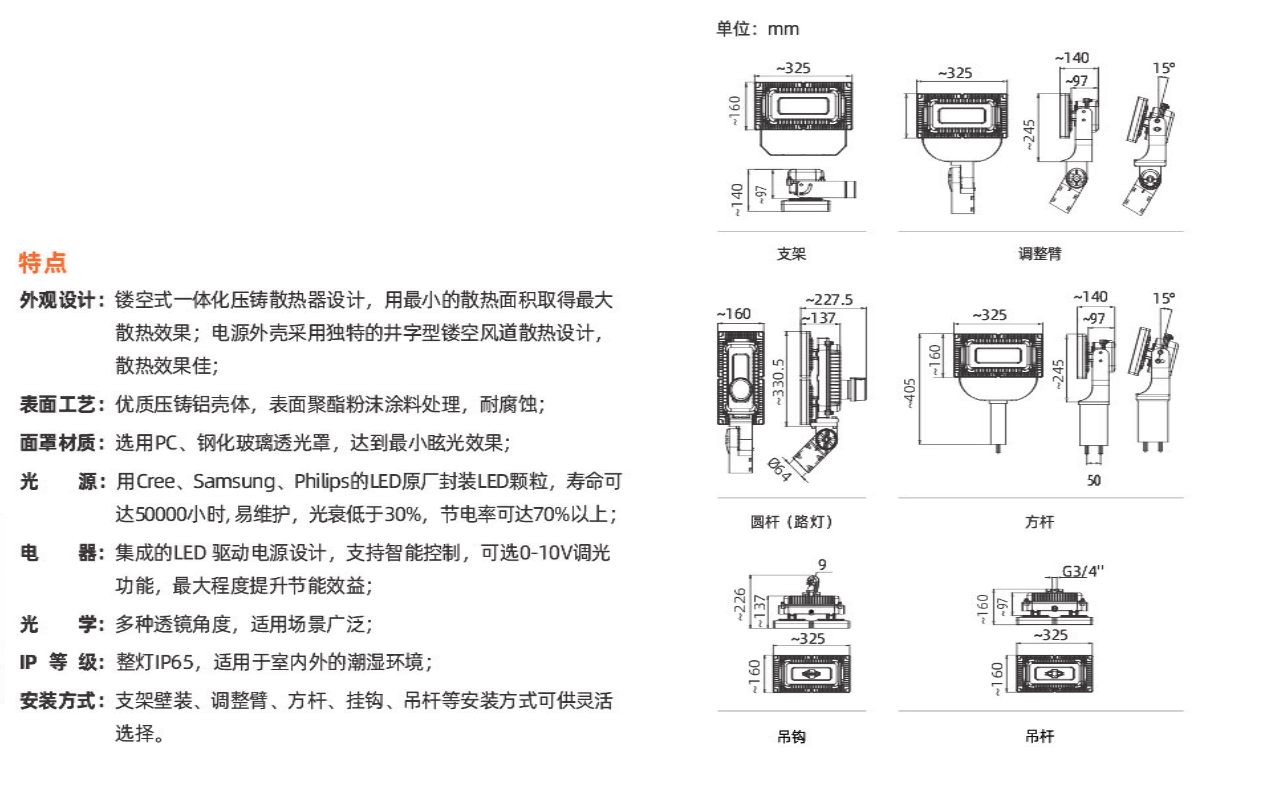 特点

外观设计：镂空式一体化压铸散热器设计，用最小的散热面积取得最大散热效果；电源外壳采用独特的井字型镂空风道散热设计，散热效果佳；

表面工艺：优质压铸铝壳体，表面聚酯粉沫涂料处理，耐腐蚀；

面罩材质：选用PC、钢化玻璃透光罩，达到最小眩光效果；

光 源：用Cree、Samsung、Philips的LED原厂封装LED颗粒，寿命可达50000小时，易维护，光衰低于30%，节电率可达70%以上；

电 器：集成的LED 驱动电源设计，支持智能控制，可选0-10V调光功能，最大程度提升节能效益；

光 学：多种透镜角度，适用场景广泛；

IP 等 级：整灯IP65，适用于室内外的潮湿环境；

安装方式：支架壁装、调整臂、方杆、挂钩、吊杆等安装方式可供灵活选择。

单位：mm

~325
~160
~140
~97
支架

~325
~140
~97
~245
15°
调整臂

~160
~227.5
~137
~330.5
Ø64
圆杆（路灯）

~325
~160
~405
~140
~97
~245
15°
50
方杆

9
~226
~137
~325
~160
吊钩

G3/4''
~160
~97
~325
~160
吊杆