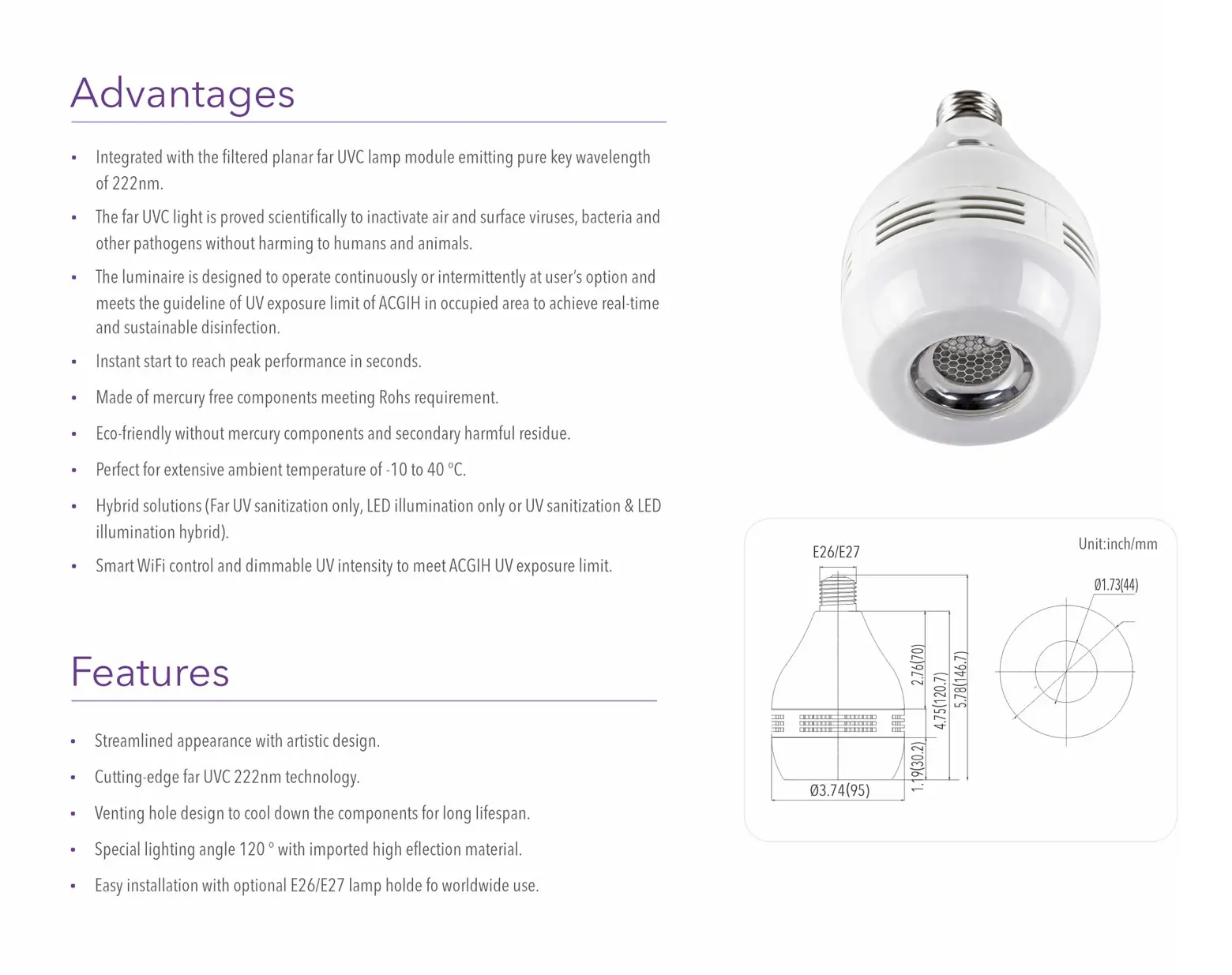 Advantages

• Integrated with the filtered planar far UVC lamp module emitting pure key wavelength of 222nm.

• The far UVC light is proved scientifically to inactivate air and surface viruses, bacteria and other pathogens without harming to humans and animals.

• The luminaire is designed to operate continuously or intermittently at user's option and meets the guideline of UV exposure limit of ACGIH in occupied area to achieve real-time and sustainable disinfection.

• Instant start to reach peak performance in seconds.

• Made of mercury free components meeting Rohs requirement.

• Eco-friendly without mercury components and secondary harmful residue.

• Perfect for extensive ambient temperature of -10 to 40 °C.

• Hybrid solutions (Far UV sanitization only, LED illumination only or UV sanitization & LED illumination hybrid).

• Smart WiFi control and dimmable UV intensity to meet ACGIH UV exposure limit.

Features

• Streamlined appearance with artistic design.

• Cutting-edge far UVC 222nm technology.

• Venting hole design to cool down the components for long lifespan.

• Special lighting angle 120 ° with imported high eflection material.

• Easy installation with optional E26/E27 lamp holde fo worldwide use.

E26/E27

Unit:inch/mm

Ø1.73(44)

2.76(70)

4.75(120.7)

5.78(146.7)

1.19(30.2)

Ø3.74(95)